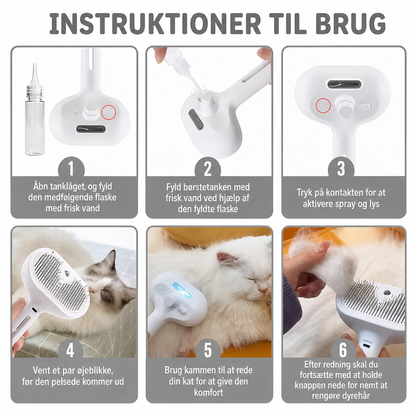 INSTRUKTIONER TIL BRUG

1
Åbn tanklåget, og fyld den medfølgende flaske med frisk vand

2
Fyld børstetanken med frisk vand ved hjælp af den fyldte flaske

3
Tryk på kontakten for at aktivere spray og lys

4
Vent et par øjeblikke, før den pelsede kommer ud

5
Brug kammen til at rede din kat for at give den komfort

6
Efter redning skal du fortsætte med at holde knappen nede for nemt at rengøre dyrehår