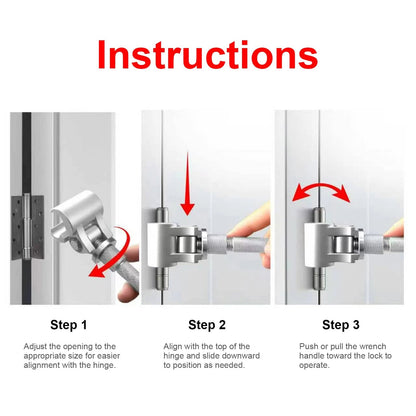 Instructions

Step 1

Adjust the opening to the appropriate size for easier alignment with the hinge.

Step 2

Align with the top of the hinge and slide downward to position as needed.

Step 3

Push or pull the wrench handle toward the lock to operate.